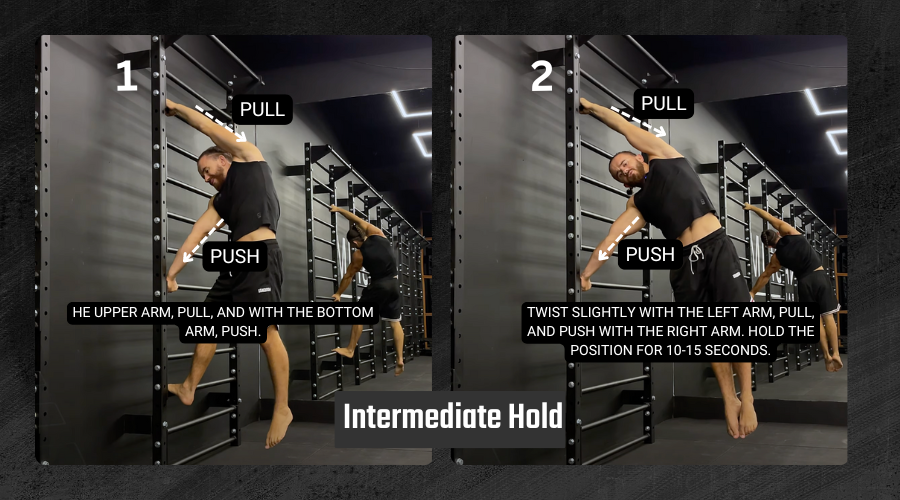 1

PULL

PUSH

HE UPPER ARM, PULL, AND WITH THE BOTTOM ARM, PUSH.

2

PULL

PUSH

TWIST SLIGHTLY WITH THE LEFT ARM, PULL, AND PUSH WITH THE RIGHT ARM. HOLD THE POSITION FOR 10-15 SECONDS.

Intermediate Hold